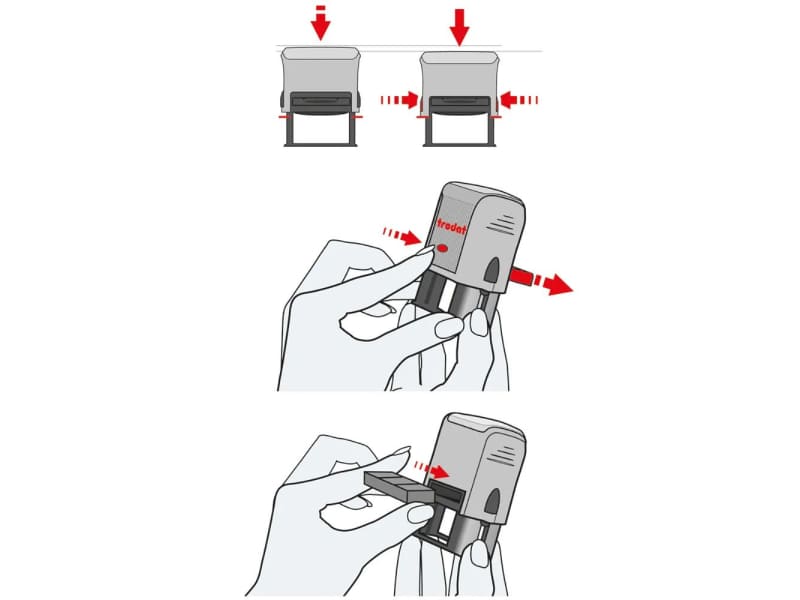 trodat